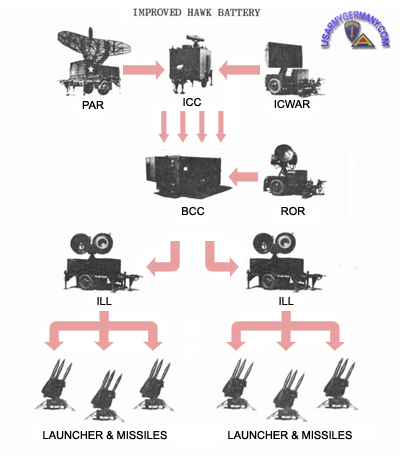 IMPROVED HAWK BATTERY

USARMYGERMANY.COM

PAR

ICC

ICWAR

BCC

ROR

ILL

ILL

LAUNCHER & MISSILES

LAUNCHER & MISSILES